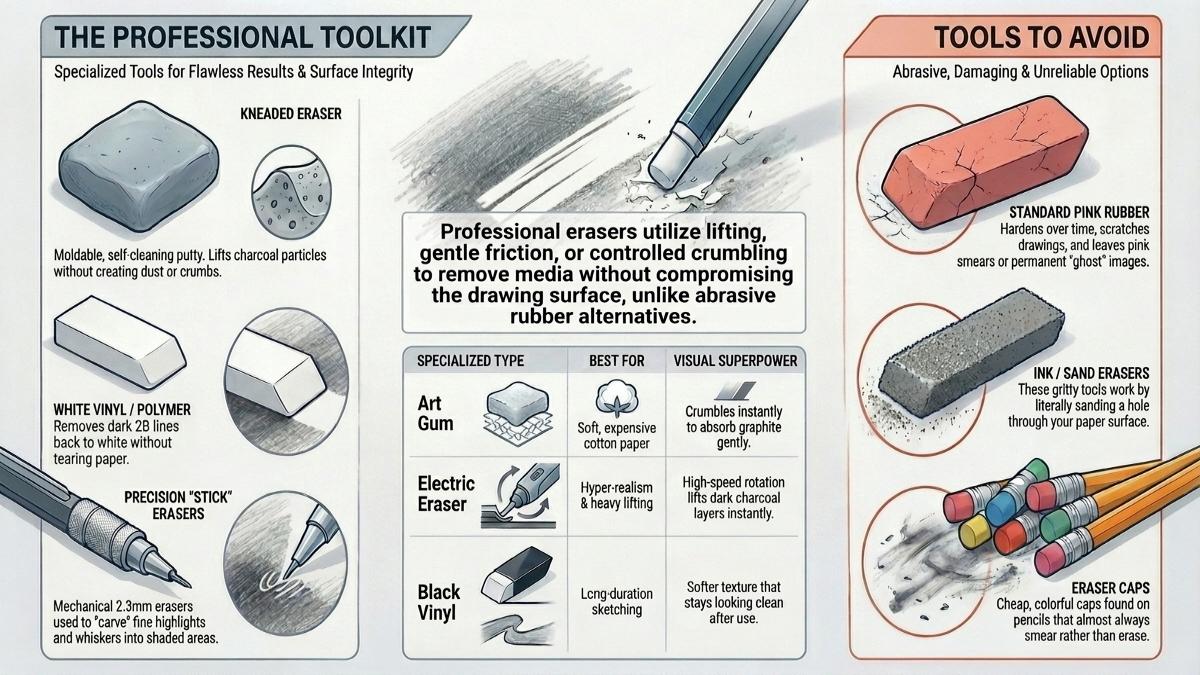 THE PROFESSIONAL TOOLKIT

Specialized Tools for Flawless Results & Surface Integrity

KNEADED ERASER

Moldable, self-cleaning putty. Lifts charcoal particles without creating dust or crumbs.

WHITE VINYL / POLYMER
Removes dark 2B lines back to white without tearing paper.

PRECISION "STICK" ERASERS

Mechanical 2.3mm erasers used to "carve" fine highlights and whiskers into shaded areas.

Professional erasers utilize lifting, gentle friction, or controlled crumbling to remove media without compromising the drawing surface, unlike abrasive rubber alternatives.

| SPECIALIZED TYPE | BEST FOR | VISUAL SUPERPOWER |
|---|---|---|
| Art Gum | Soft, expensive cotton paper | Crumbles instantly to absorb graphite gently. |
| Electric Eraser | Hyper-realism & heavy lifting | High-speed rotation lifts dark charcoal layers instantly. |
| Black Vinyl | Long-duration sketching | Softer texture that stays looking clean after use. |

TOOLS TO AVOID

Abrasive, Damaging & Unreliable Options

STANDARD PINK RUBBER
Hardens over time, scratches drawings, and leaves pink smears or permanent "ghost" images.

INK / SAND ERASERS
These gritty tools work by literally sanding a hole through your paper surface.

ERASER CAPS
Cheap, colorful caps found on pencils that almost always smear rather than erase.